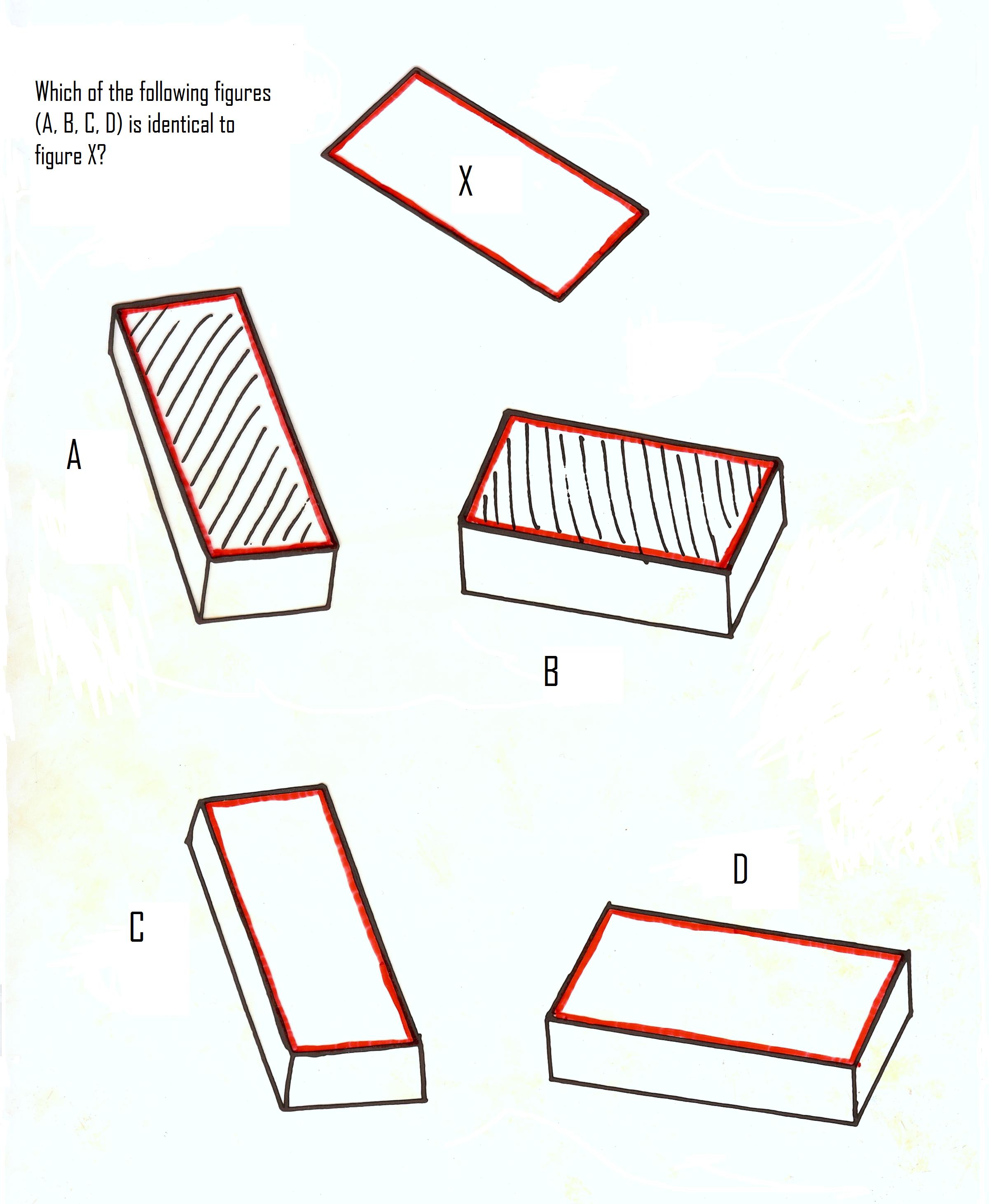 Which of the following figures (A, B, C, D) is identical to figure X?

X

A

B

C

D